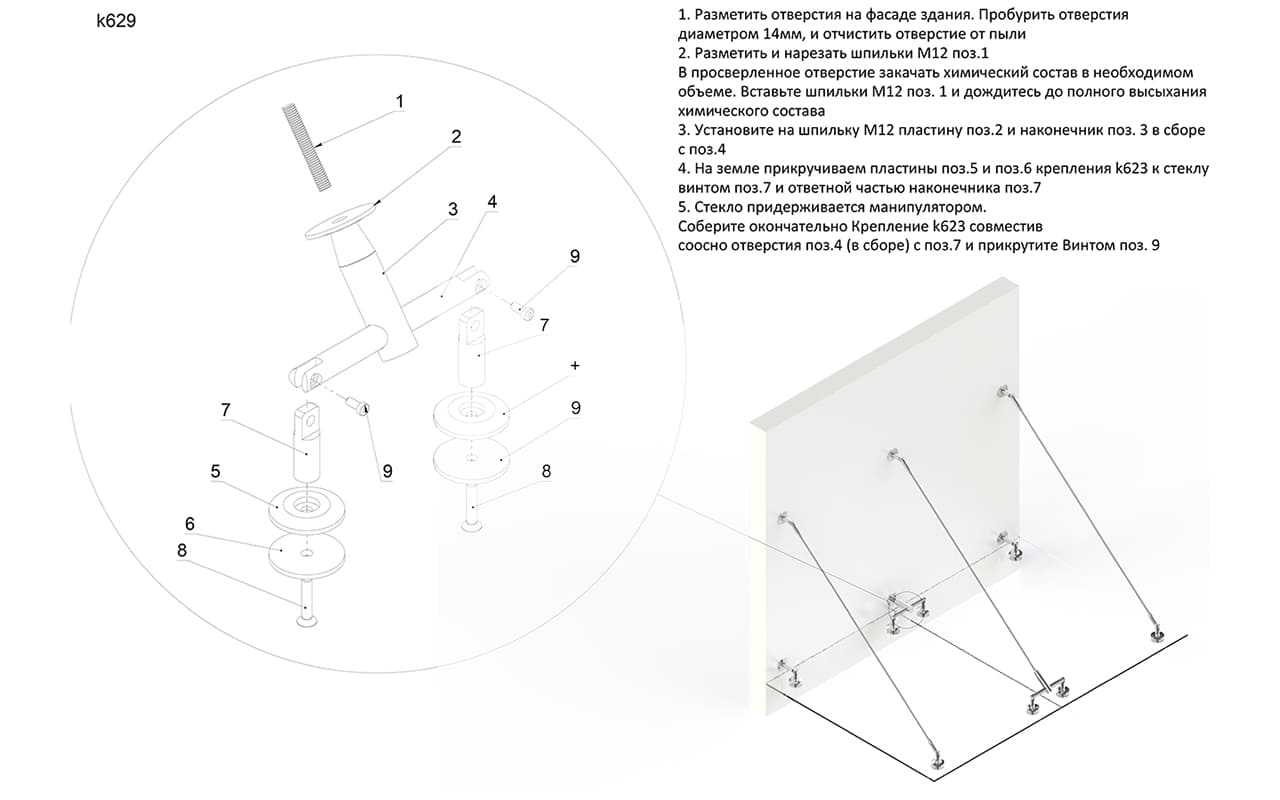 k629

1. Разметить отверстия на фасаде здания. Пробурить отверстия диаметром 14мм, и отчистить отверстие от пыли
2. Разметить и нарезать шпильки М12 поз.1
В просверленное отверстие закачать химический состав в необходимом объеме. Вставьте шпильки М12 поз. 1 и дождитесь до полного высыхания химического состава
3. Установите на шпильку М12 пластину поз.2 и наконечник поз. 3 в сборе с поз.4
4. На земле прикручиваем пластины поз.5 и поз.6 крепления k623 к стеклу винтом поз.7 и ответной частью наконечника поз.7
5. Стекло придерживается манипулятором.
Соберите окончательно Крепление k623 совместив соосно отверстия поз.4 (в сборе) с поз.7 и прикрутите Винтом поз. 9

1
2
3
4
9
7
+
9
8
7
9
5
6
8